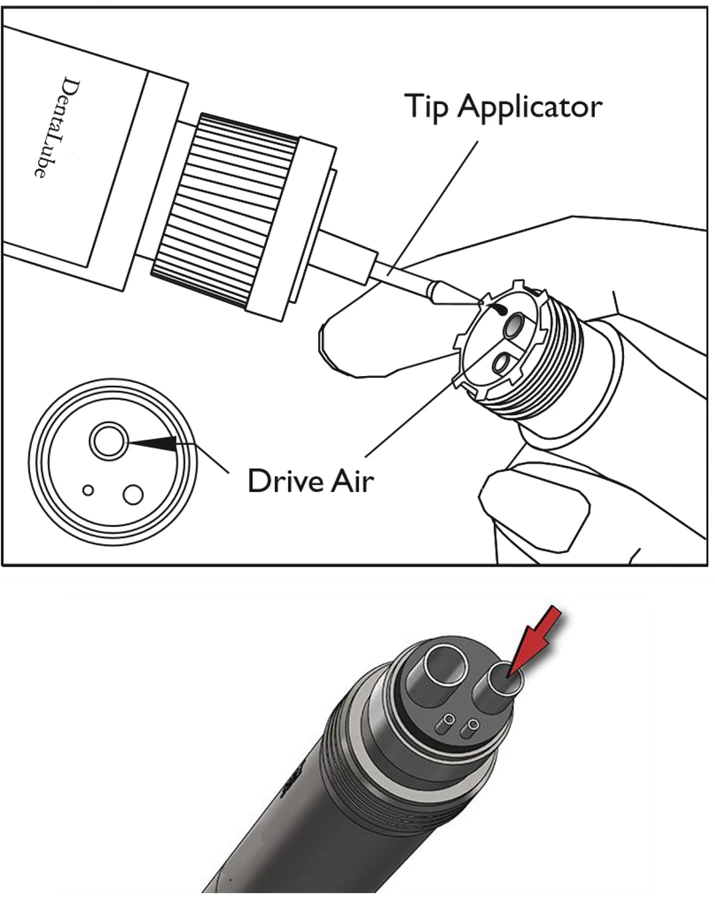 DentaLube

Tip Applicator

Drive Air