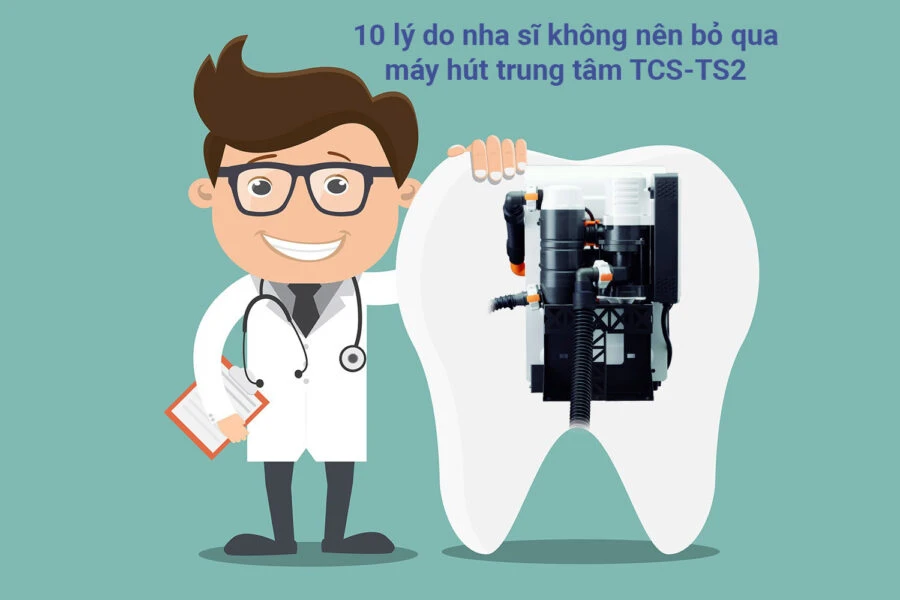 10 lý do nha sĩ không nên bỏ qua máy hút trung tâm TCS-TS2